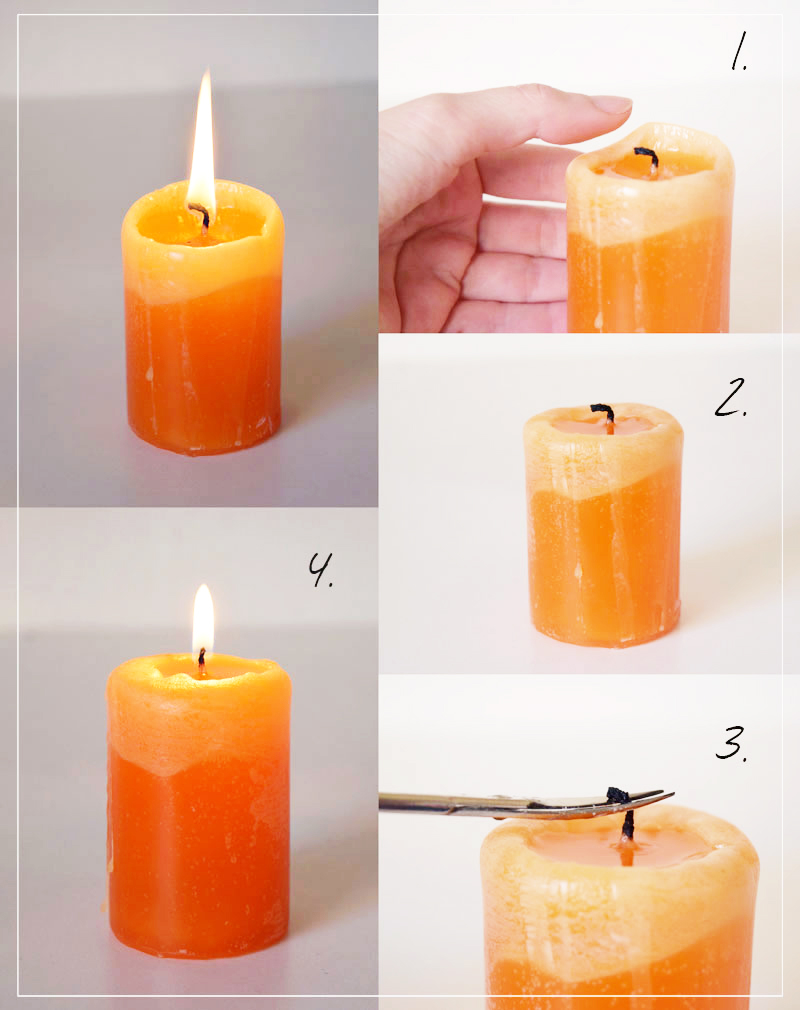 1.

2.

4.

3.